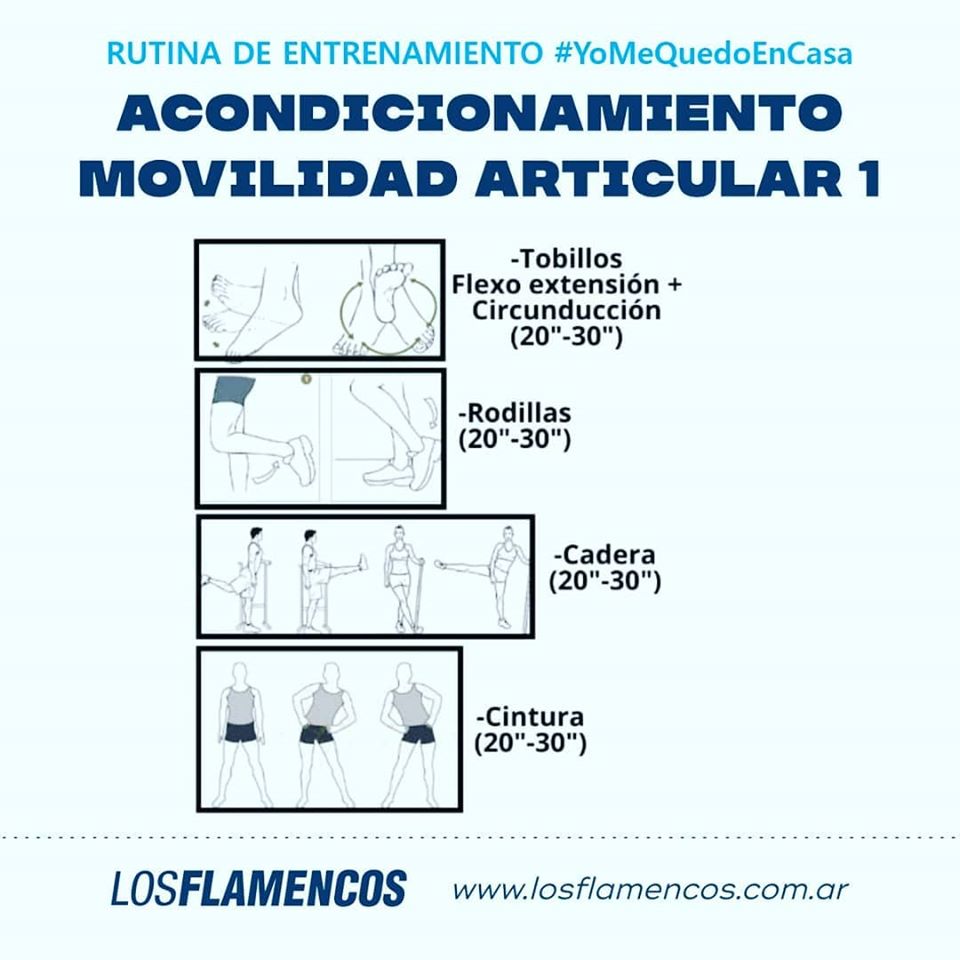 RUTINA DE ENTRENAMIENTO #YoMeQuedoEnCasa

ACONDICIONAMIENTO MOVILIDAD ARTICULAR 1

-Tobillos
Flexo extensión +
Circunducción
(20"-30")

-Rodillas
(20"-30")

-Cadera
(20"-30")

-Cintura
(20"-30")

LOSFLAMENCOS www.losflamencos.com.ar