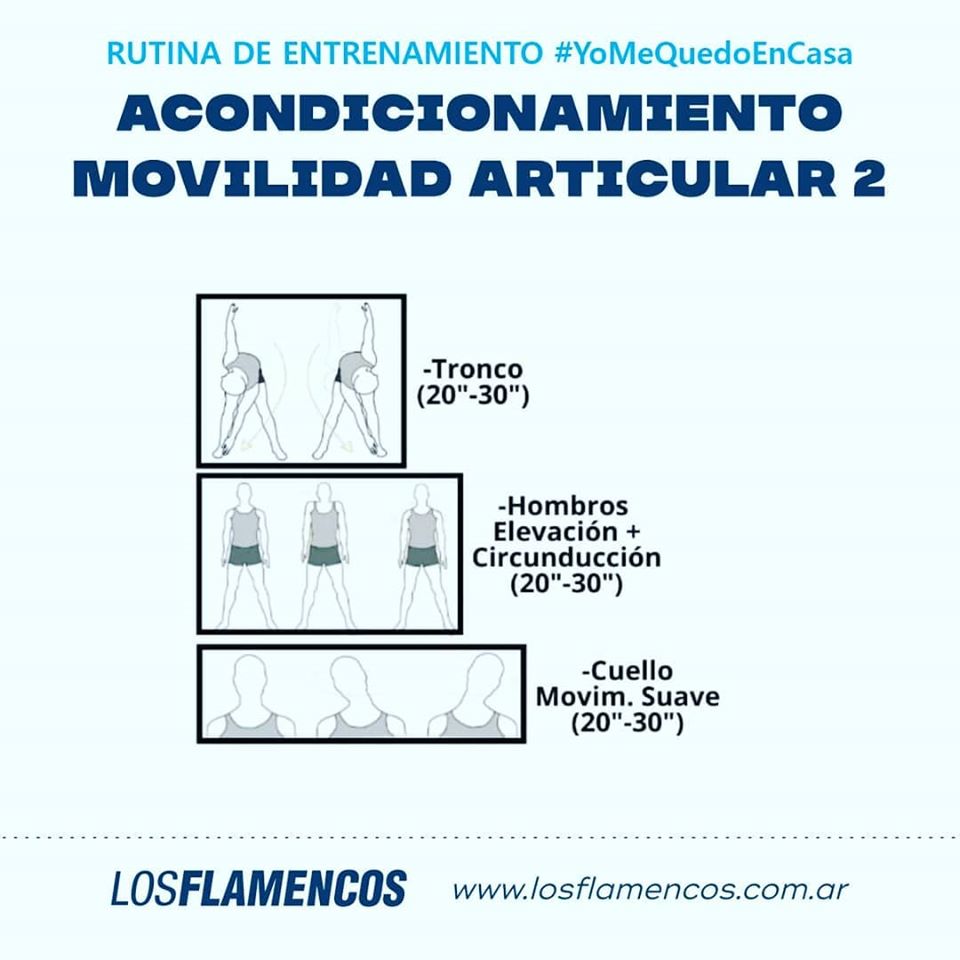 RUTINA DE ENTRENAMIENTO #YoMeQuedoEnCasa

ACONDICIONAMIENTO
MOVILIDAD ARTICULAR 2

-Tronco
(20"-30")

-Hombros
Elevación +
Circunducción
(20"-30")

-Cuello
Movim. Suave
(20"-30")

LOSFLAMENCOS www.losflamencos.com.ar